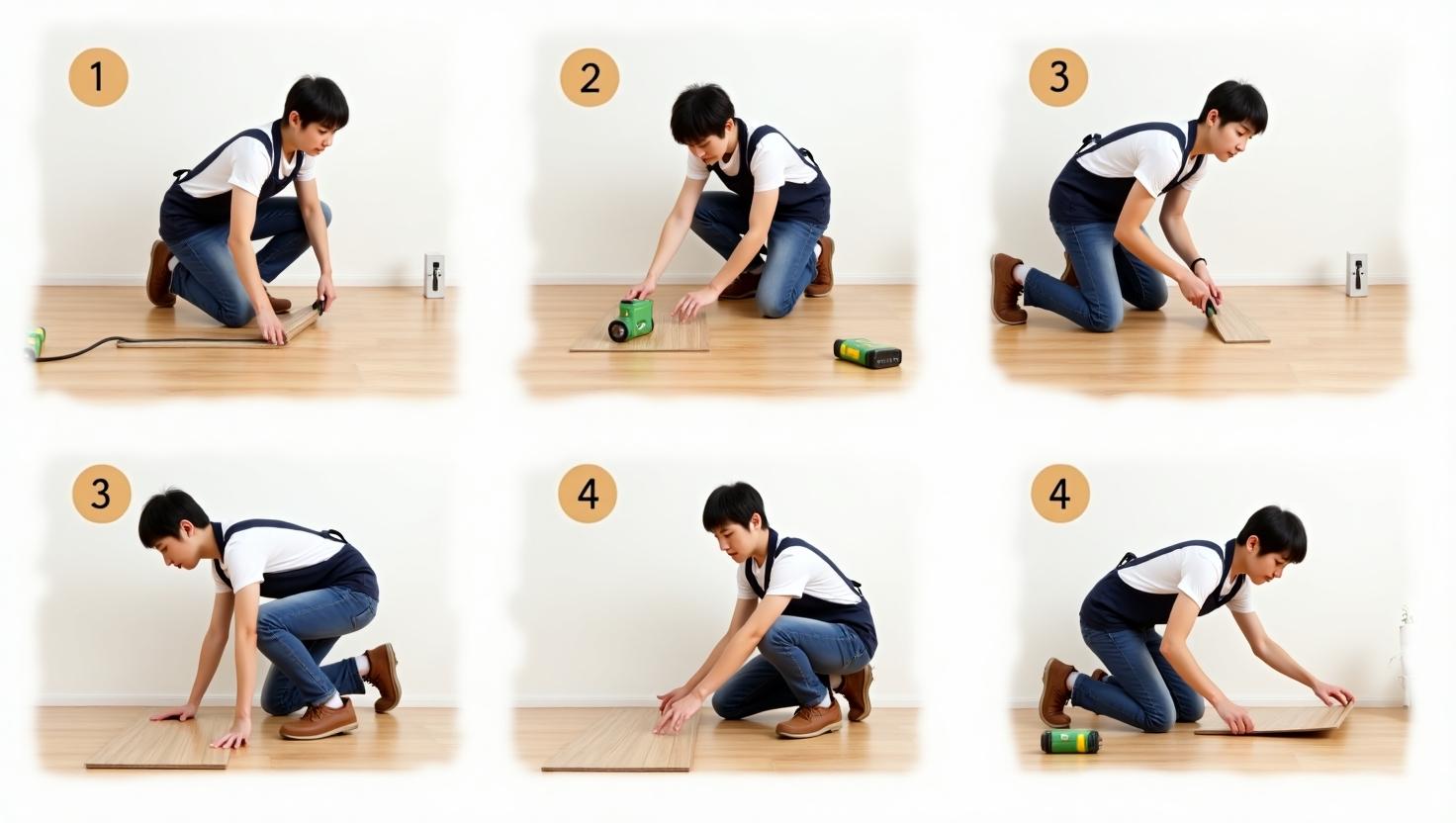 1

2

3

3

4

4